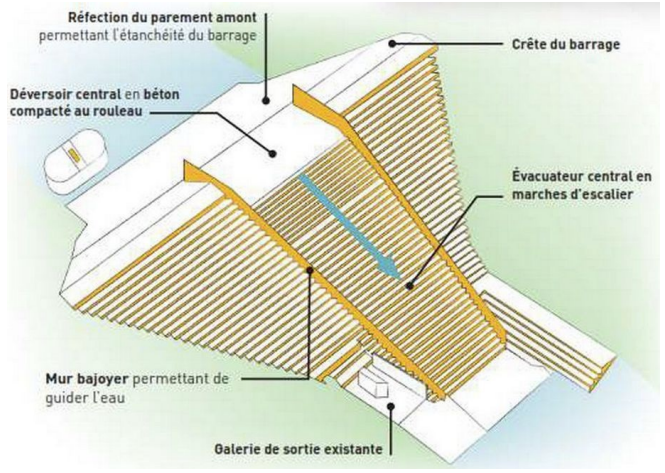 Réfection du parement amont permettant l'étanchéité du barrage

Crête du barrage

Déversoir central en béton compacté au rouleau

Évacuateur central en marches d'escalier

Mur bajoyer permettant de guider l'eau

Galerie de sortie existante